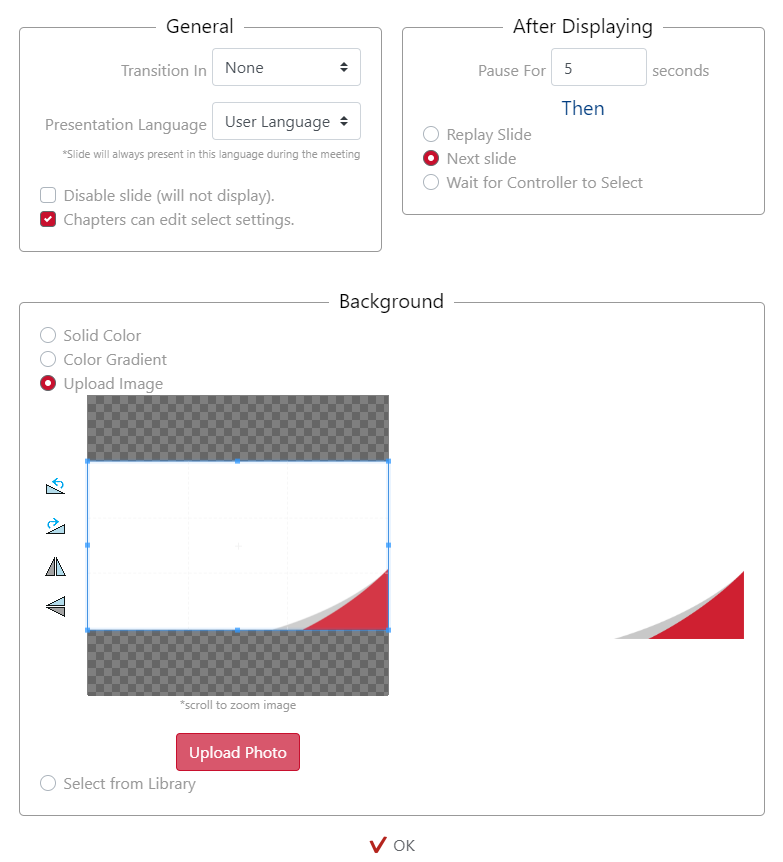 General

Transition In None

Presentation Language User Language

*Slide will always present in this language during the meeting

Disable slide (will not display).

Chapters can edit select settings.

After Displaying

Pause For 5 seconds

Then

Replay Slide

Next slide

Wait for Controller to Select

Background

Solid Color

Color Gradient

Upload Image

*scroll to zoom image

Upload Photo

Select from Library

OK